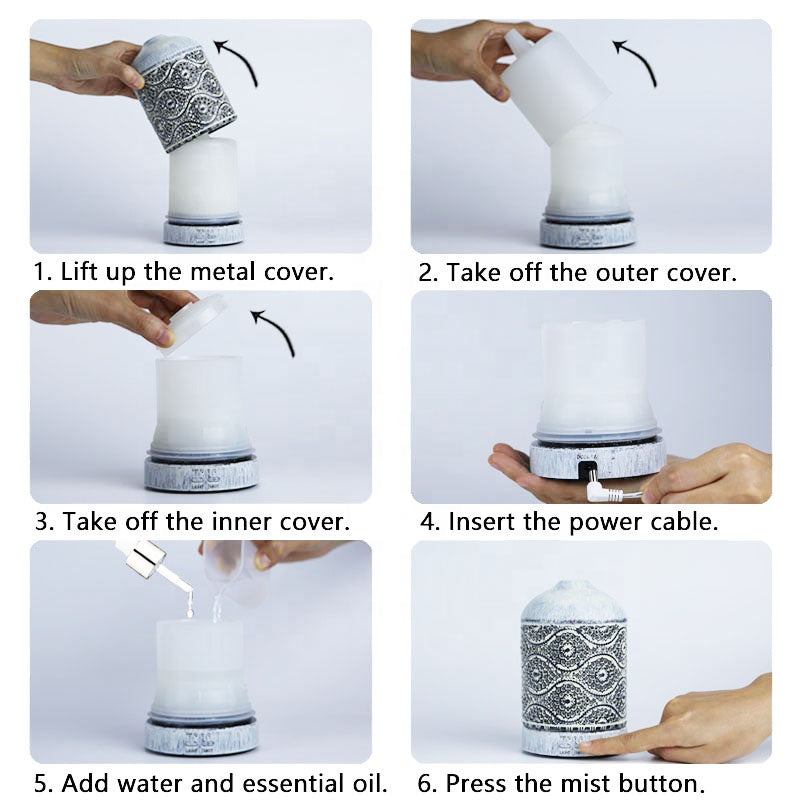 1. Lift up the metal cover.

2. Take off the outer cover.

3. Take off the inner cover.

4. Insert the power cable.

5. Add water and essential oil.

6. Press the mist button.